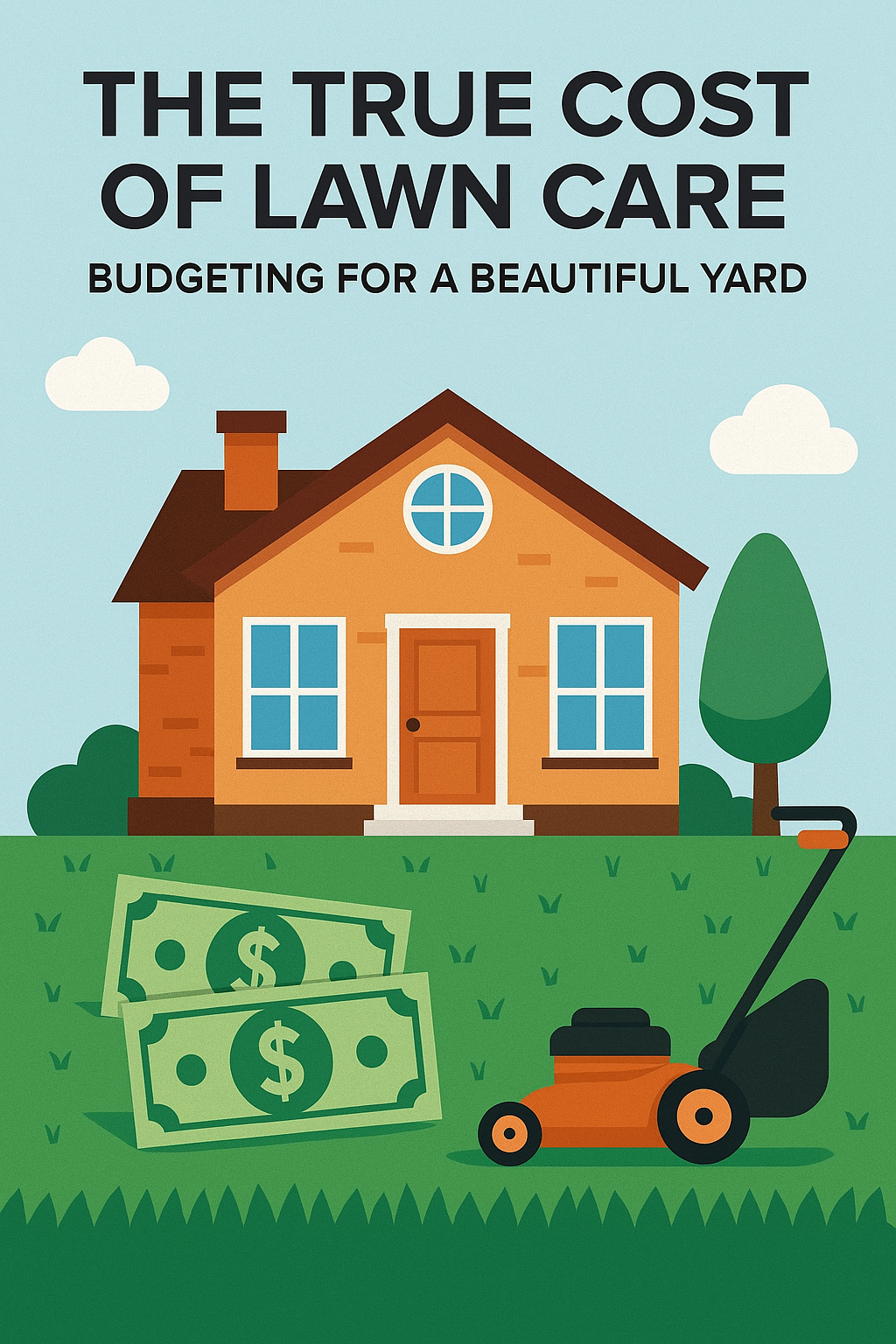 THE TRUE COST OF LAWN CARE

BUDGETING FOR A BEAUTIFUL YARD

$

$